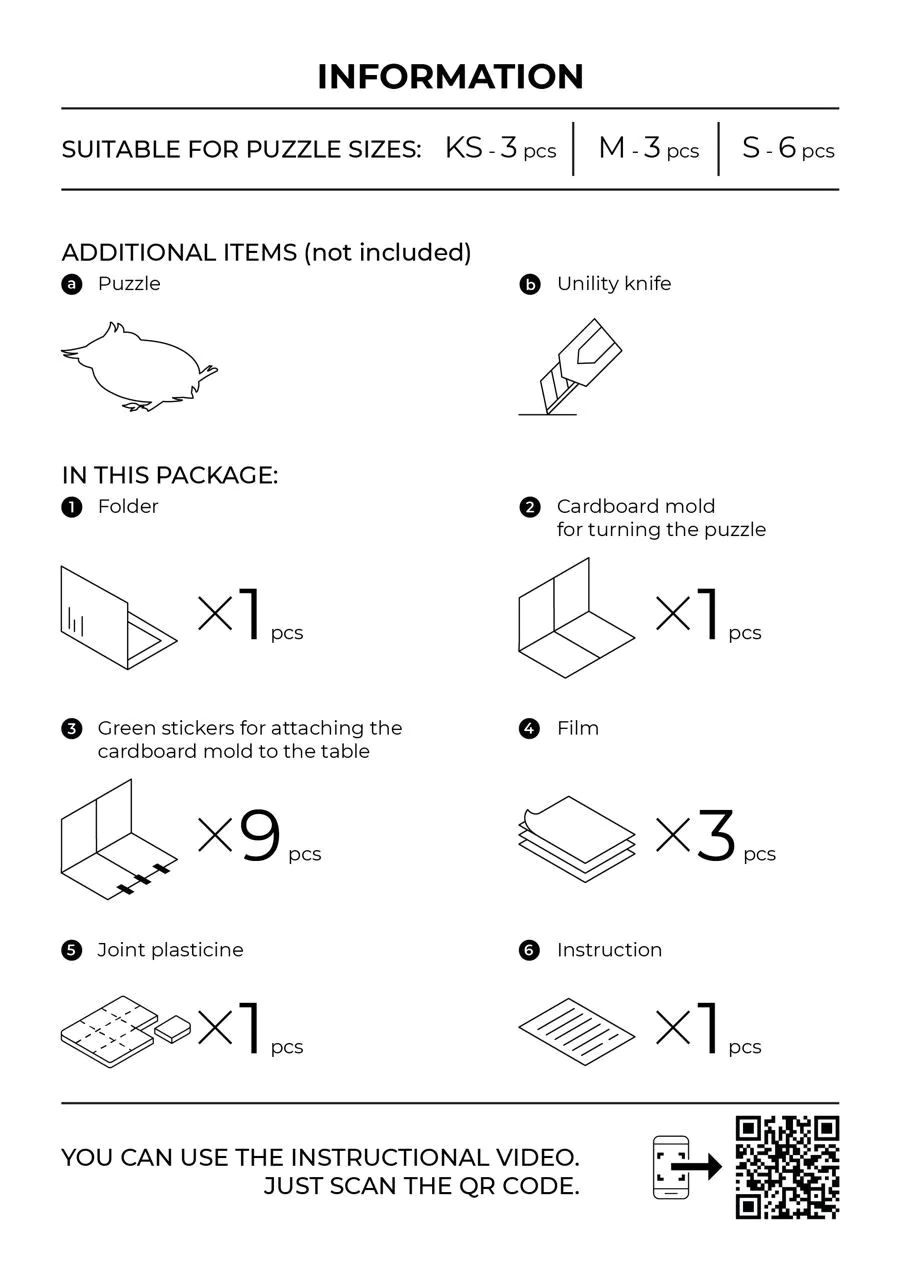 INFORMATION

SUITABLE FOR PUZZLE SIZES: KS - 3 pcs | M - 3 pcs | S - 6 pcs

ADDITIONAL ITEMS (not included)

a Puzzle

b Unility knife

IN THIS PACKAGE:

1 Folder

×1 pcs

2 Cardboard mold for turning the puzzle

×1 pcs

3 Green stickers for attaching the cardboard mold to the table

×9 pcs

4 Film

×3 pcs

5 Joint plasticine

×1 pcs

6 Instruction

×1 pcs

YOU CAN USE THE INSTRUCTIONAL VIDEO. JUST SCAN THE QR CODE.